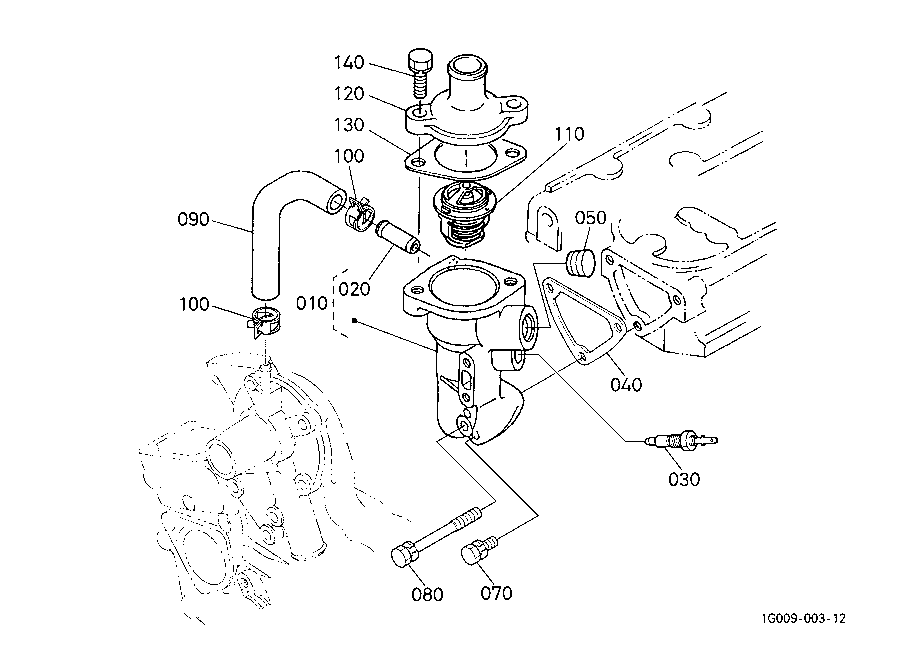 140
120
130
110
100
090
050
020
010
100
040
030
080
070
1G009-003-12